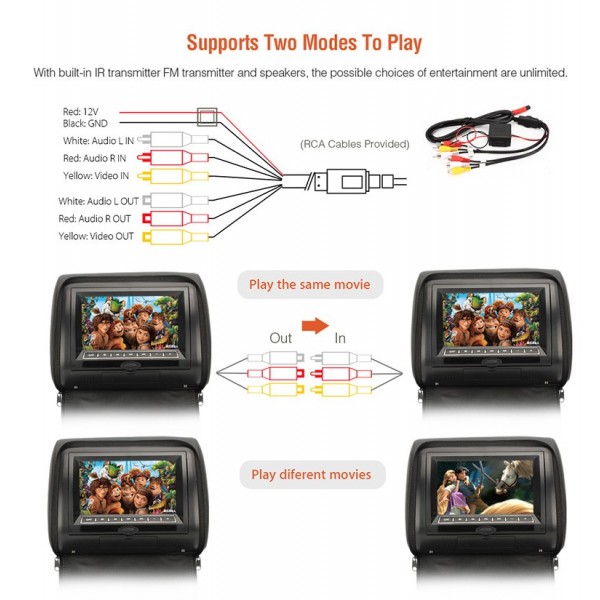 Supports Two Modes To Play

With built-in IR transmitter FM transmitter and speakers, the possible choices of entertainment are unlimited.

Red: 12V
Black: GND
White: Audio L IN
Red: Audio R IN
Yellow: Video IN
White: Audio L OUT
Red: Audio R OUT
Yellow: Video OUT

(RCA Cables Provided)

Play the same movie

Out

In

Play diferent movies