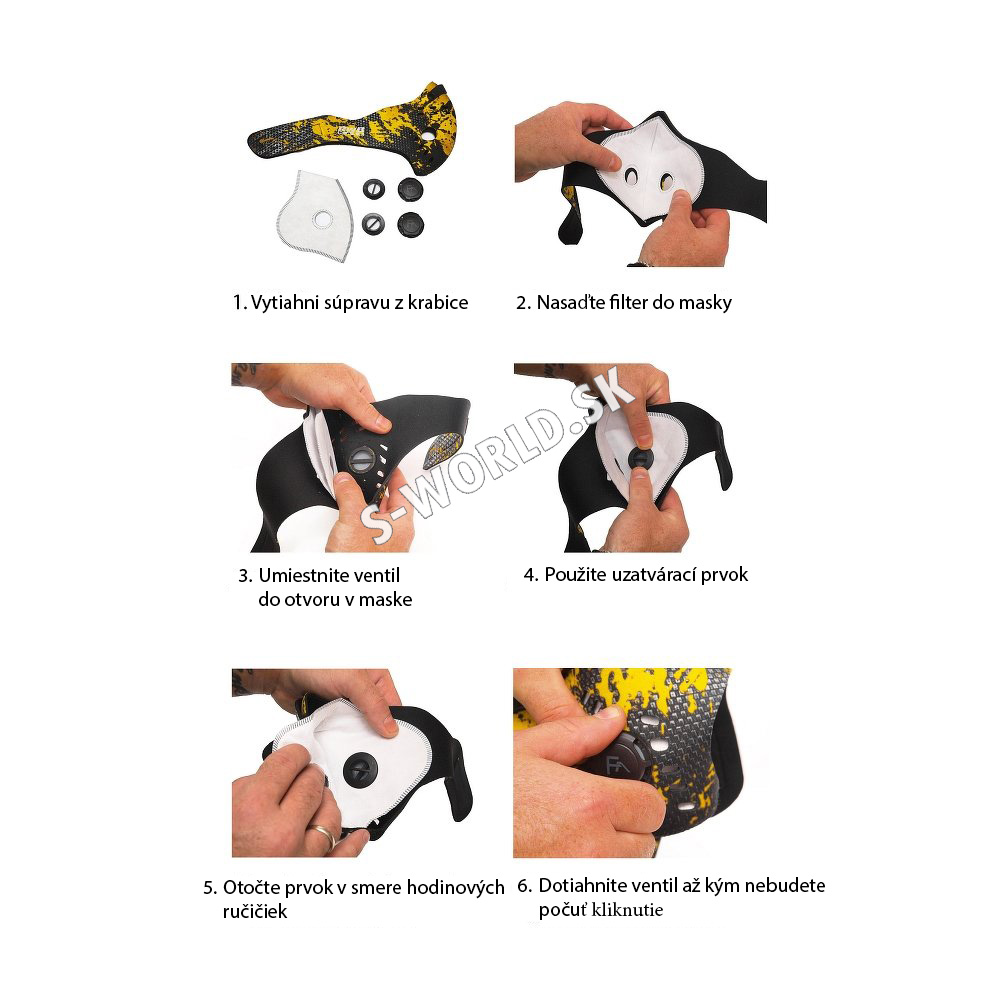 1. Vytiahni súpravu z krabice

2. Nasaďte filter do masky

S-WORLD.SK

3. Umiestnite ventil do otvoru v maske

4. Použite uzatvárací prvok

5. Otočte prvok v smere hodinových ručičiek

6. Dotiahnite ventil až kým nebudete počuť kliknutie