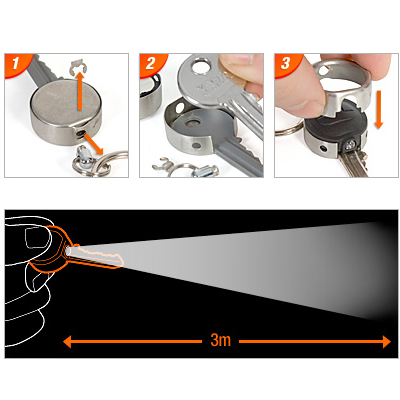 1

2

3

3m