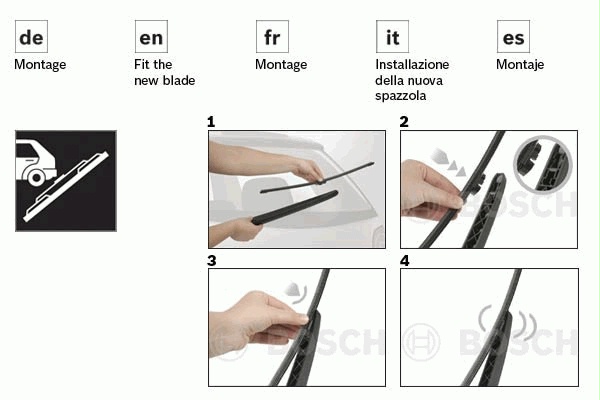 de
Montage

en
Fit the new blade

fr
Montage

it
Installazione della nuova spazzola

es
Montaje

1

2

BOSCH

3

BOSCH

4

BOSCH