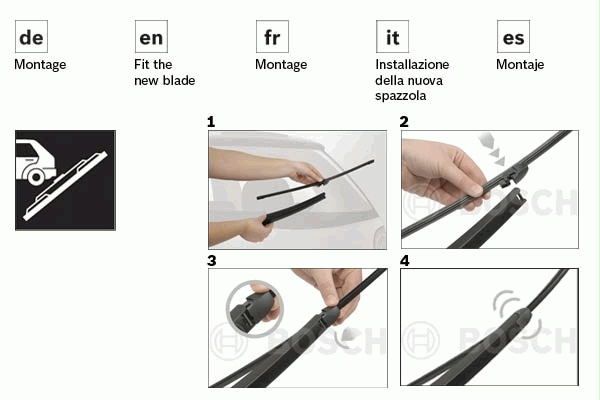 de
Montage

en
Fit the new blade

fr
Montage

it
Installazione della nuova spazzola

es
Montaje

1

2

BOSCH

3

BOSCH

4

BOSCH